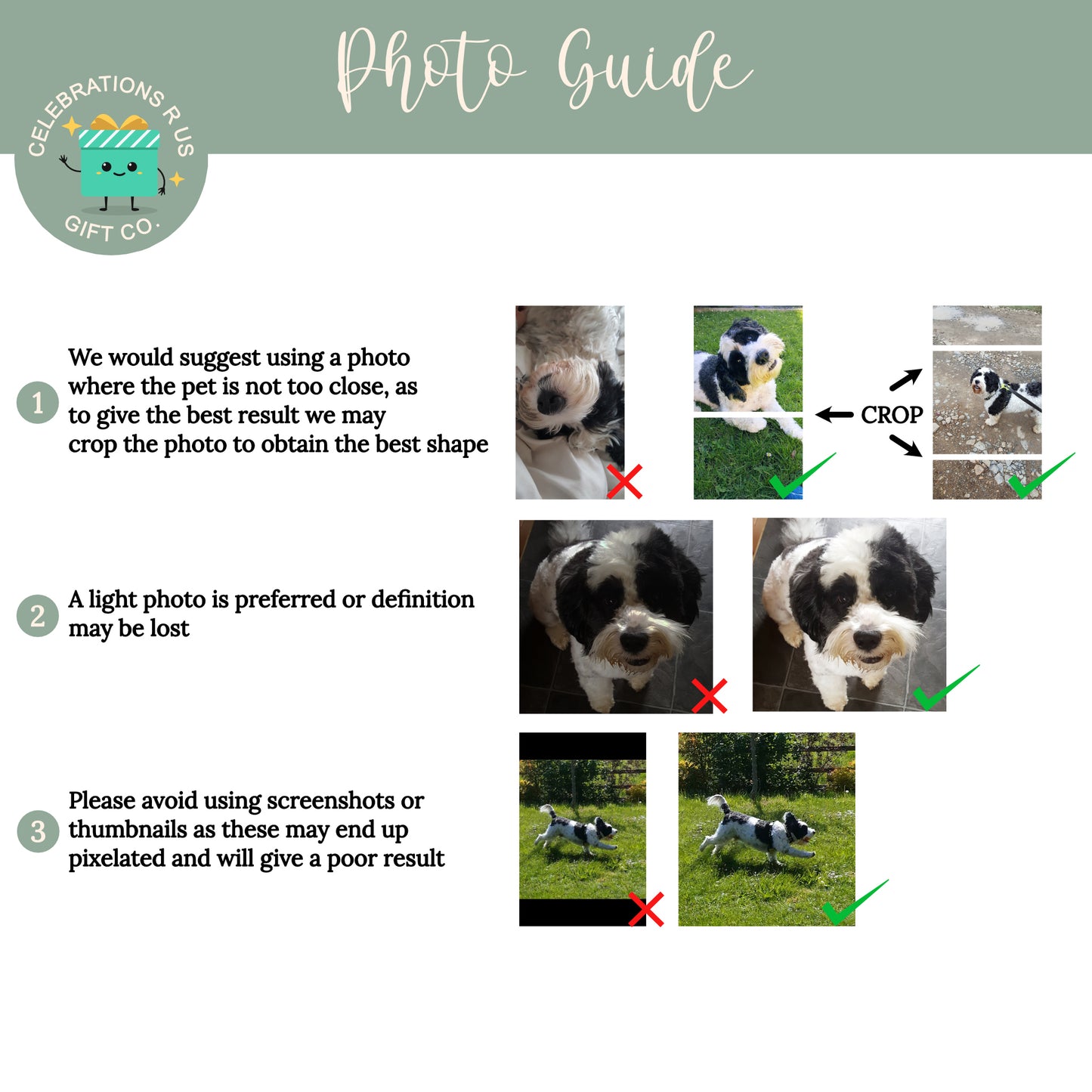 CELEBRATIONS R US
GIFT CO.

Photo Guide

1
We would suggest using a photo where the pet is not too close, as to give the best result we may crop the photo to obtain the best shape

CROP

2
A light photo is preferred or definition may be lost

3
Please avoid using screenshots or thumbnails as these may end up pixelated and will give a poor result